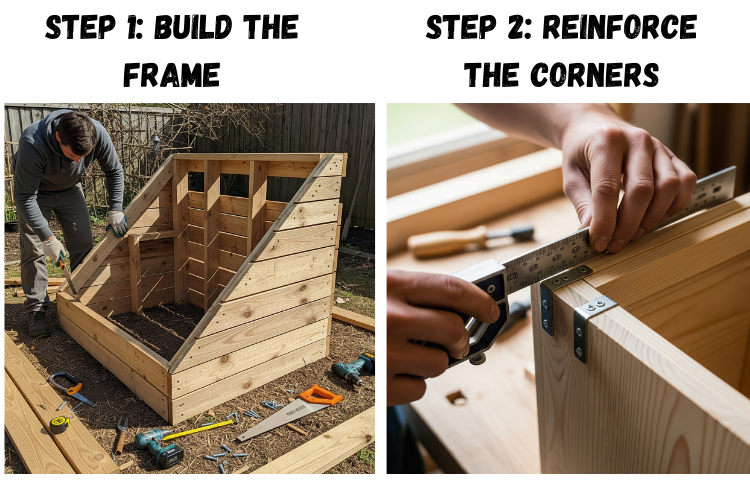 STEP 1: BUILD THE FRAME

STEP 2: REINFORCE THE CORNERS