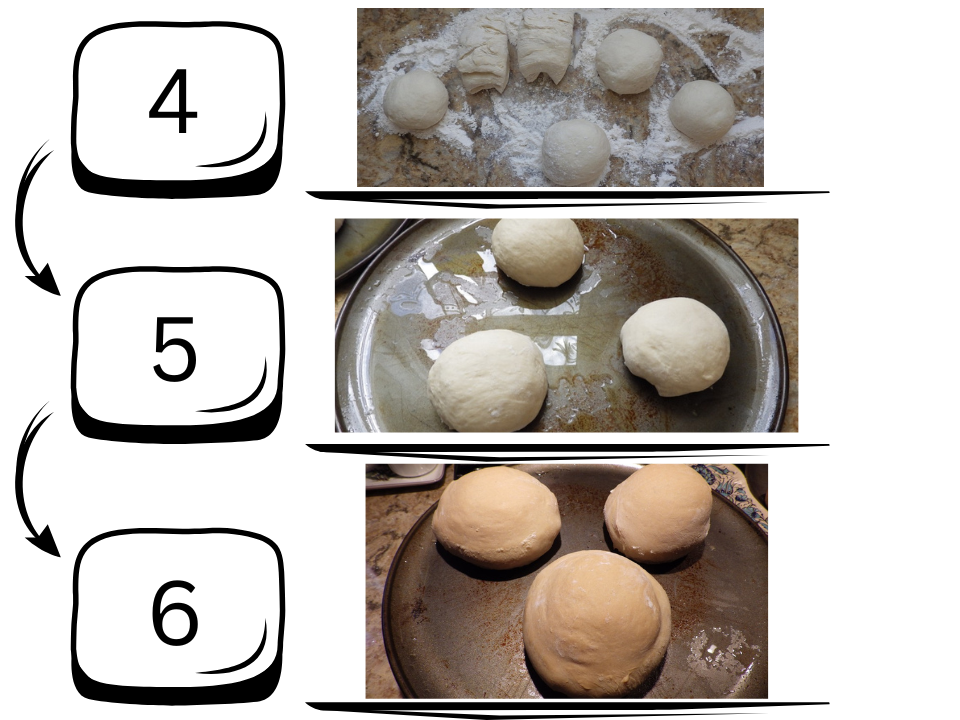 4

5

6