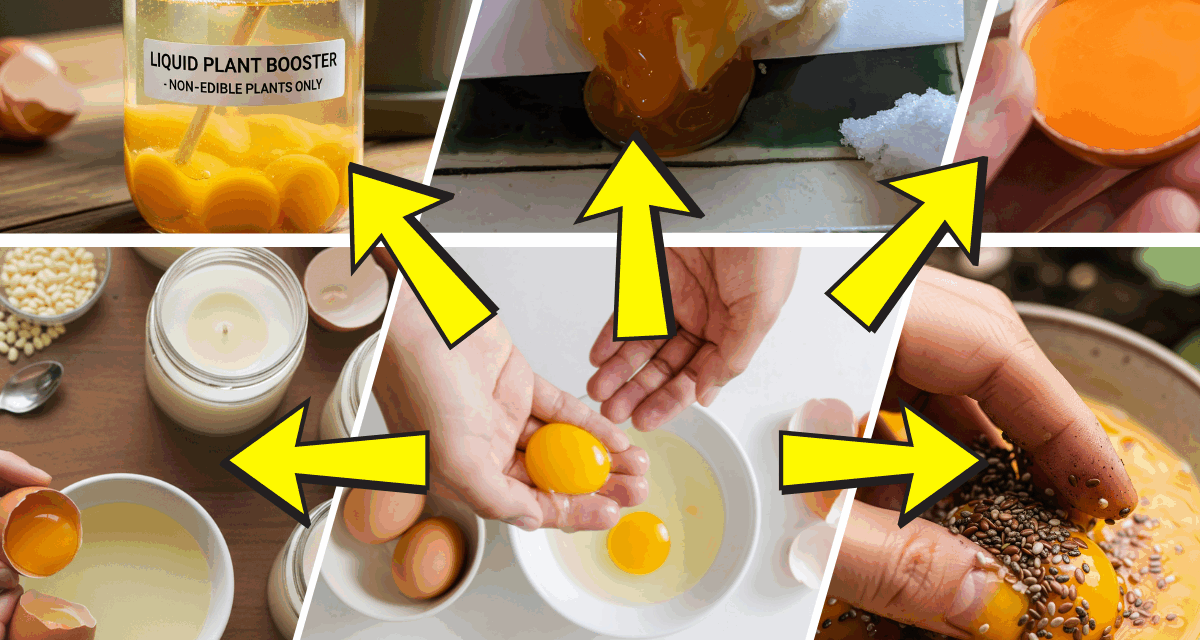 LIQUID PLANT BOOSTER
- NON-EDIBLE PLANTS ONLY