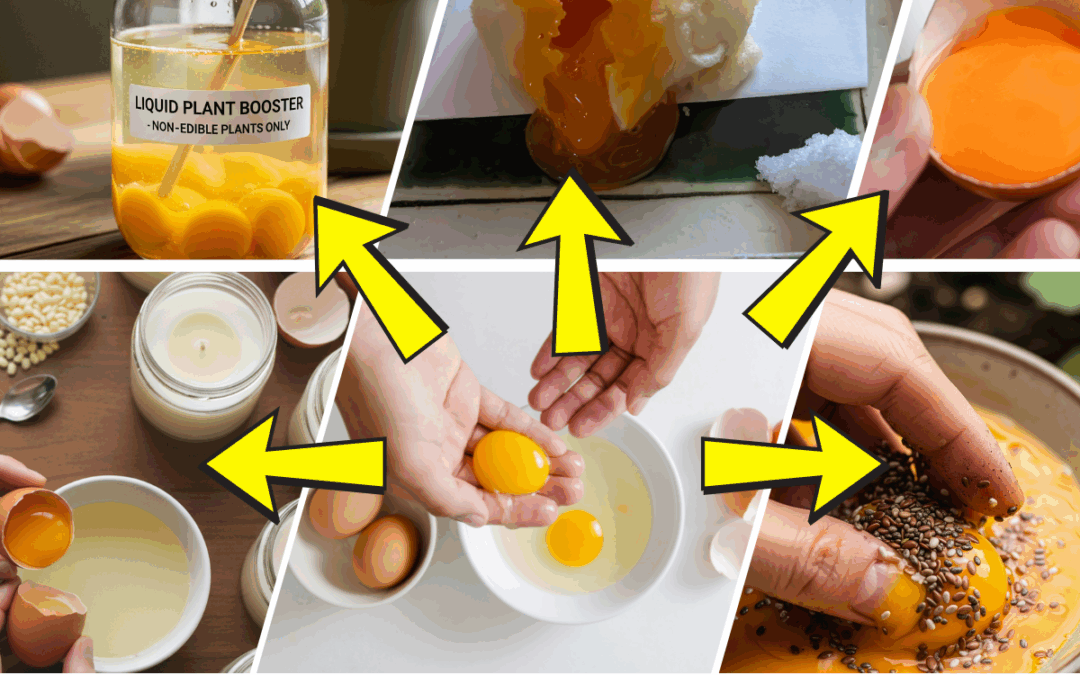 LIQUID PLANT BOOSTER
- NON-EDIBLE PLANTS ONLY